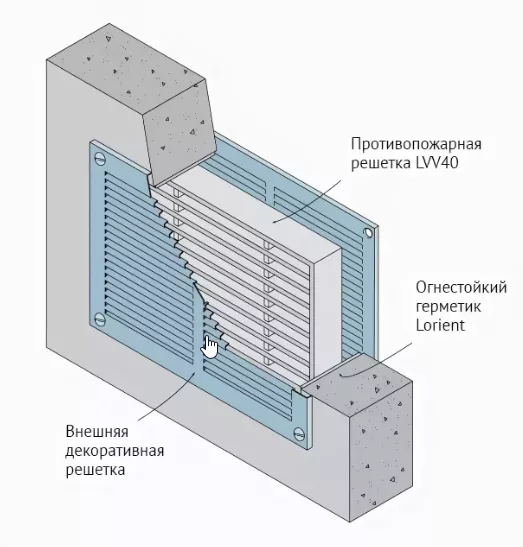 Противопожарная решетка LVV40

Огнестойкий герметик Lorient

Внешняя декоративная решетка